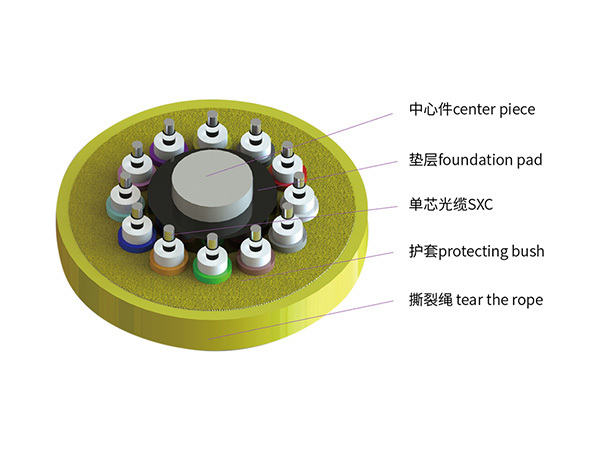 中心件center piece

垫层foundation pad

单芯光缆SXC

护套protecting bush

撕裂绳 tear the rope